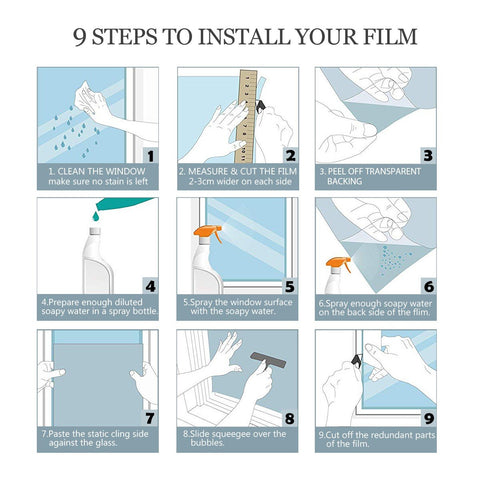 9 STEPS TO INSTALL YOUR FILM

1

1. CLEAN THE WINDOW
make sure no stain is left

2

2. MEASURE & CUT THE FILM
2-3cm wider on each side

3

3. PEEL OFF TRANSPARENT BACKING

4

4.Prepare enough diluted soapy water in a spray bottle.

5

5.Spray the window surface with the soapy water.

6

6.Spray enough soapy water on the back side of the flim.

7

7.Paste the static cling side against the glass.

8

8.Slide squeegee over the bubbles.

9

9.Cut off the redundant parts of the film.