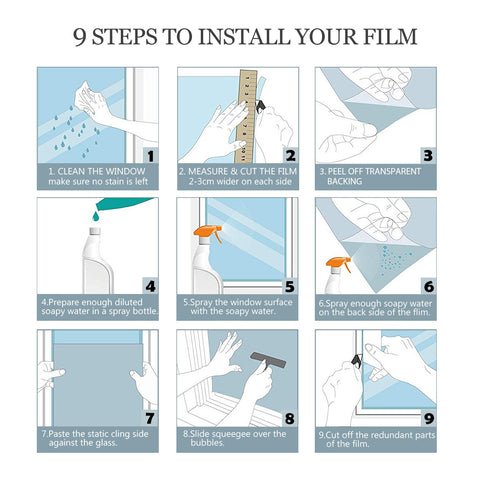 9 STEPS TO INSTALL YOUR FILM

1

1. CLEAN THE WINDOW make sure no stain is left

2

2. MEASURE & CUT THE FILM 2-3cm wider on each side

3

3. PEEL OFF TRANSPARENT BACKING

4

4.Prepare enough diluted soapy water in a spray bottle.

5

5.Spray the window surface with the soapy water.

6

6.Spray enough soapy water on the back side of the flim.

7

7.Paste the static cling side against the glass.

8

8.Slide squeegee over the bubbles.

9

9.Cut off the redundant parts of the film.